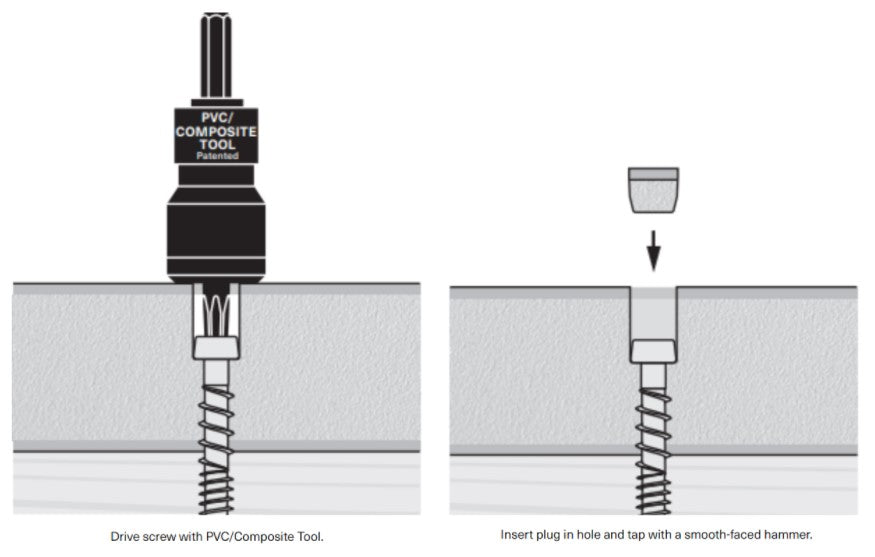 PVC/
COMPOSITE
TOOL
Patented

Drive screw with PVC/Composite Tool.

Insert plug in hole and tap with a smooth-faced hammer.