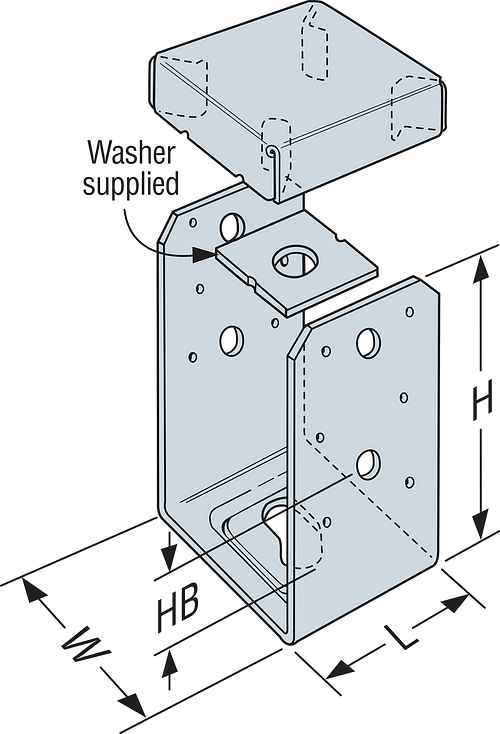 Washer supplied

H

HB

W

L